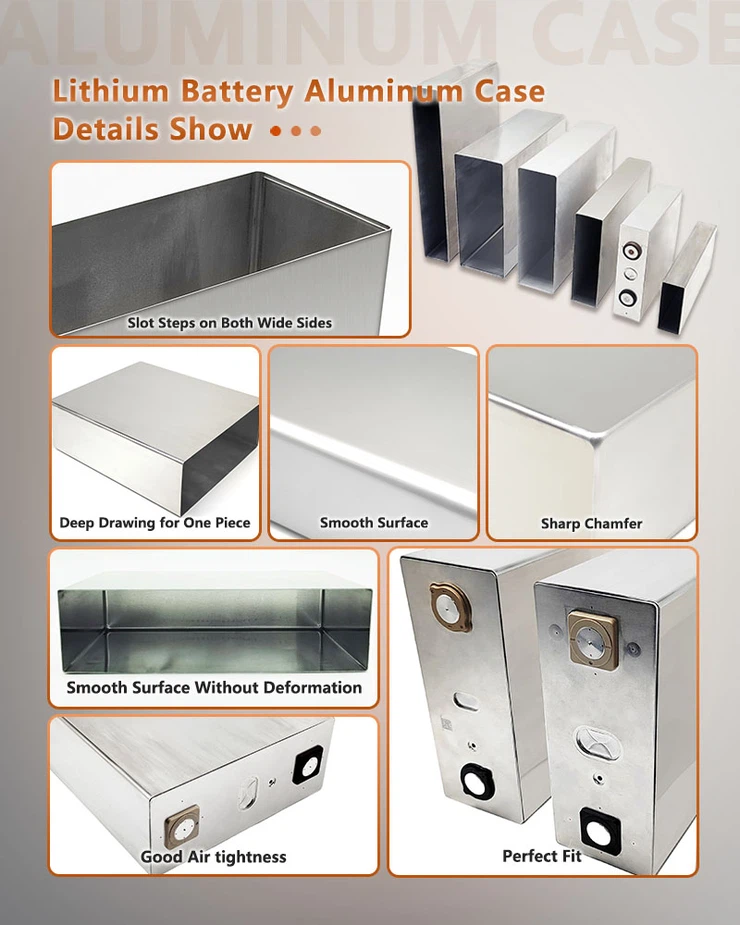 ALUMINUM CASE

Lithium Battery Aluminum Case Details Show

Slot Steps on Both Wide Sides

Deep Drawing for One Piece

Smooth Surface

Sharp Chamfer

Smooth Surface Without Deformation

Good Air tightness

Perfect Fit