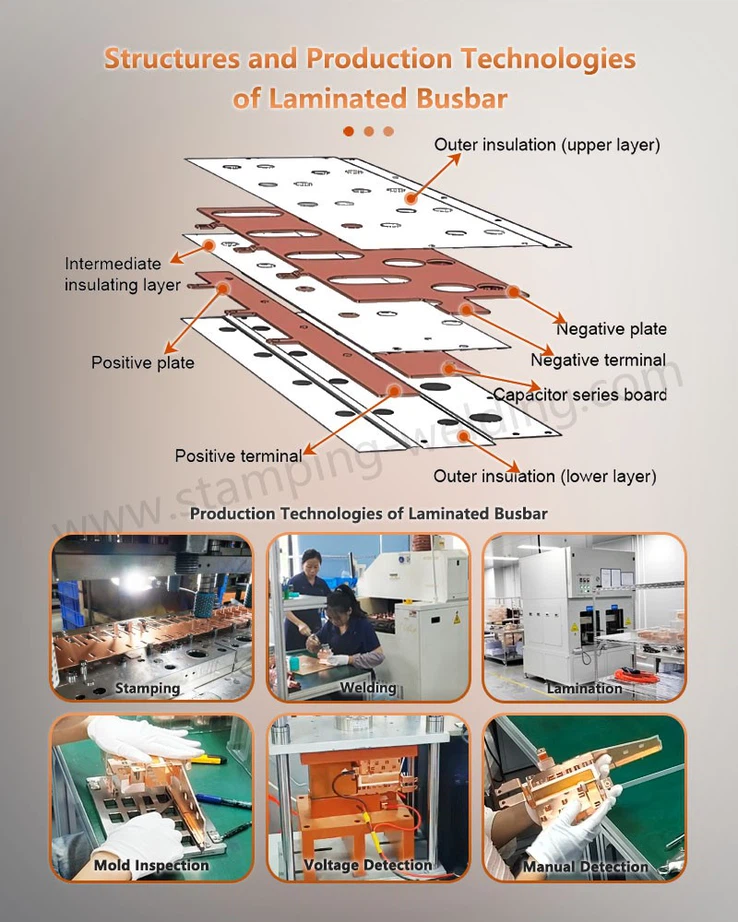 Structures and Production Technologies of Laminated Busbar

Outer insulation (upper layer)

Intermediate insulating layer

Negative plate

Negative terminal

Positive plate

Capacitor series board

Positive terminal

Outer insulation (lower layer)

www.stamping-welding.com

Production Technologies of Laminated Busbar

Stamping

Welding

Lamination

Mold Inspection

Voltage Detection

Manual Detection