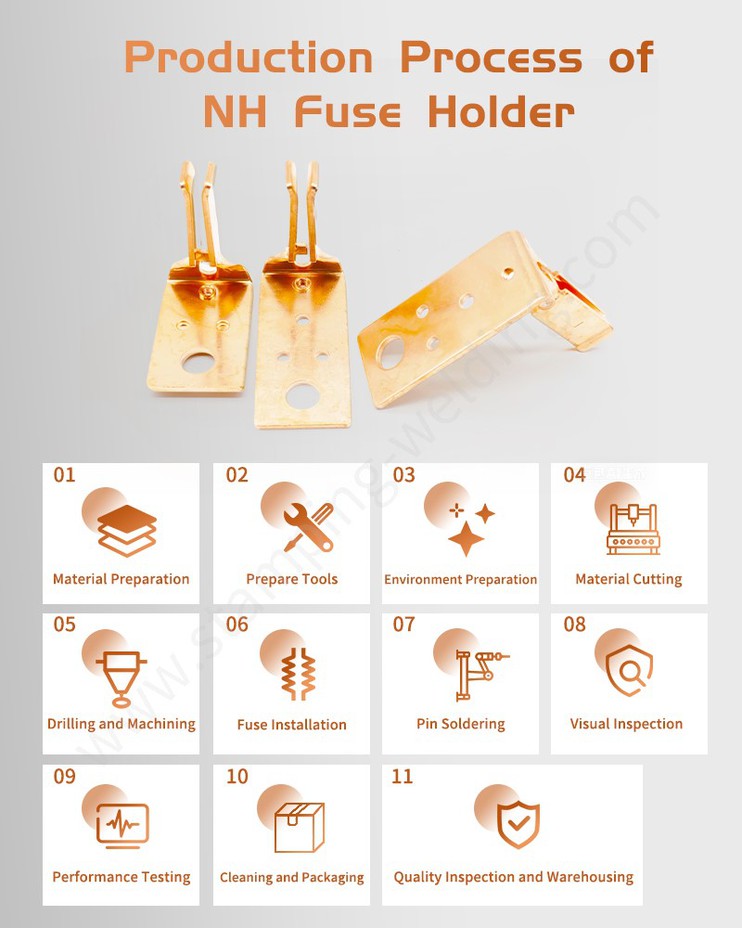 Production Process of NH Fuse Holder

www.stamping-welding.com

01
Material Preparation

02
Prepare Tools

03
Environment Preparation

04
Material Cutting

05
Drilling and Machining

06
Fuse Installation

07
Pin Soldering

08
Visual Inspection

09
Performance Testing

10
Cleaning and Packaging

11
Quality Inspection and Warehousing