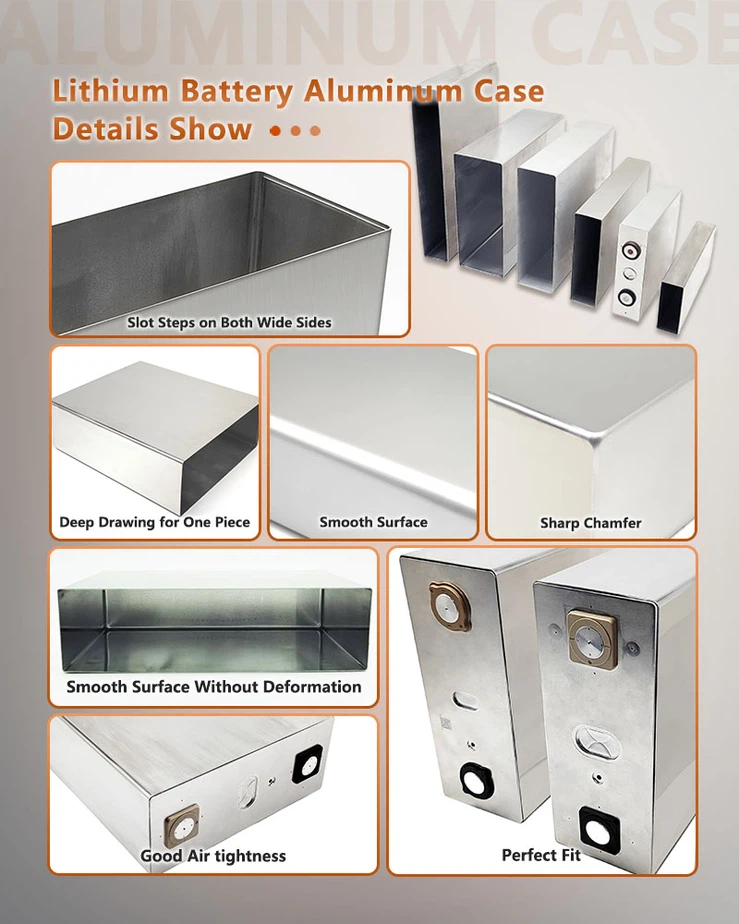 ALUMINUM CASE

Lithium Battery Aluminum Case Details Show

Slot Steps on Both Wide Sides

Deep Drawing for One Piece

Smooth Surface

Sharp Chamfer

Smooth Surface Without Deformation

Good Air tightness

Perfect Fit