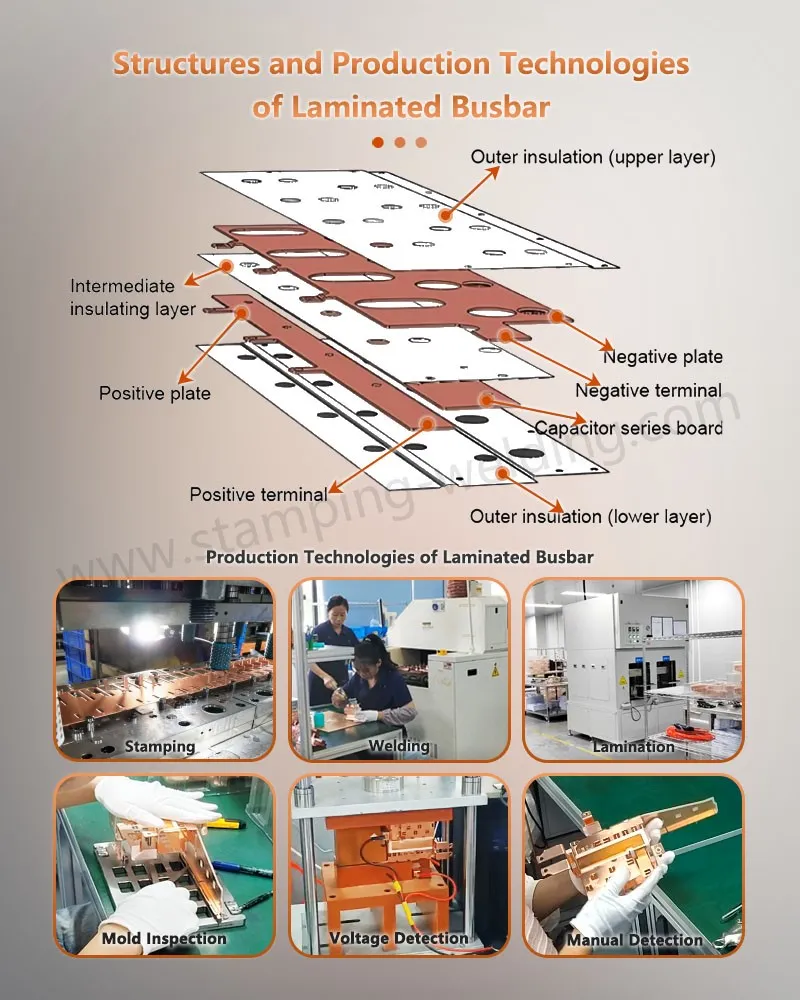 Structures and Production Technologies of Laminated Busbar

Outer insulation (upper layer)

Intermediate insulating layer

Negative plate

Negative terminal

Positive plate

Capacitor series board

Positive terminal

Outer insulation (lower layer)

www.stamping-welding.com

Production Technologies of Laminated Busbar

Stamping

Welding

Lamination

Mold Inspection

Voltage Detection

Manual Detection