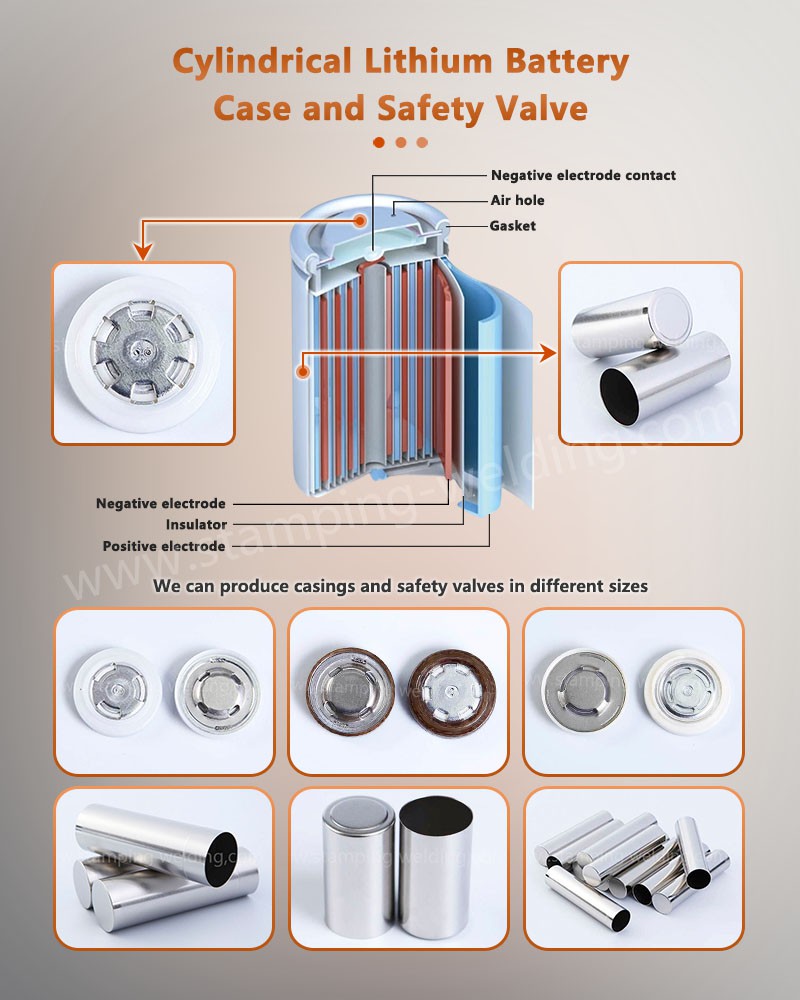 Cylindrical Lithium Battery Case and Safety Valve

Negative electrode contact

Air hole

Gasket

Negative electrode

Insulator

Positive electrode

www.stamping-welding.com

We can produce casings and safety valves in different sizes