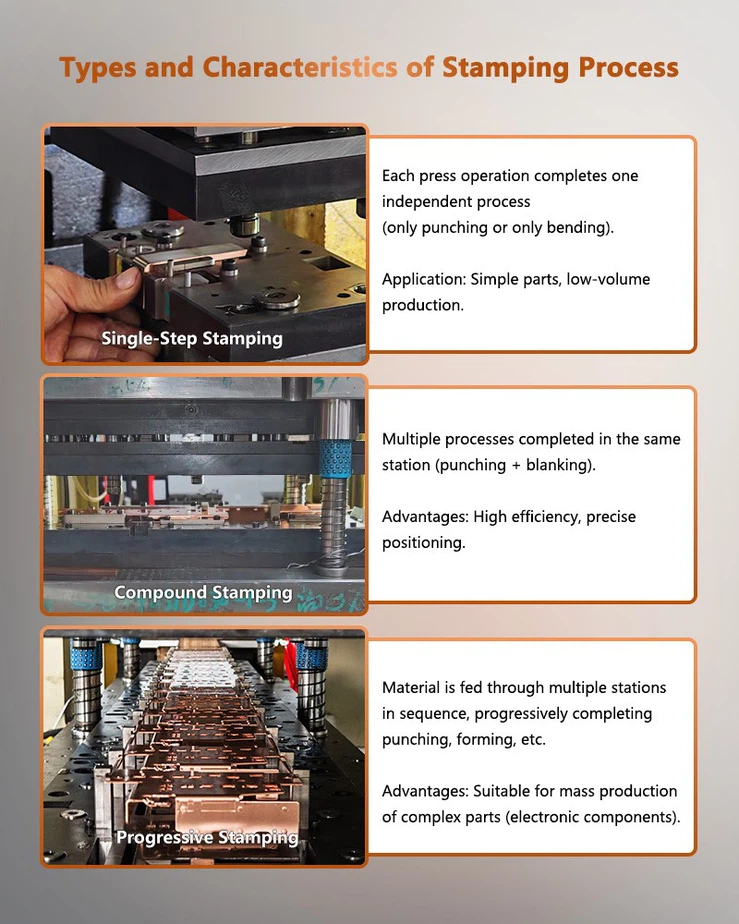 Types and Characteristics of Stamping Process

Single-Step Stamping

Each press operation completes one independent process (only punching or only bending).

Application: Simple parts, low-volume production.

Compound Stamping

Multiple processes completed in the same station (punching + blanking).

Advantages: High efficiency, precise positioning.

Progressive Stamping

Material is fed through multiple stations in sequence, progressively completing punching, forming, etc.

Advantages: Suitable for mass production of complex parts (electronic components).